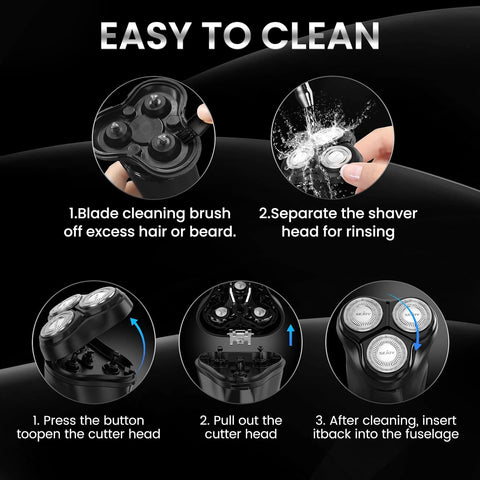 EASY TO CLEAN

1.Blade cleaning brush off excess hair or beard.

2.Separate the shaver head for rinsing

1. Press the button toopen the cutter head

2. Pull out the cutter head

3. After cleaning, insert itback into the fuselage