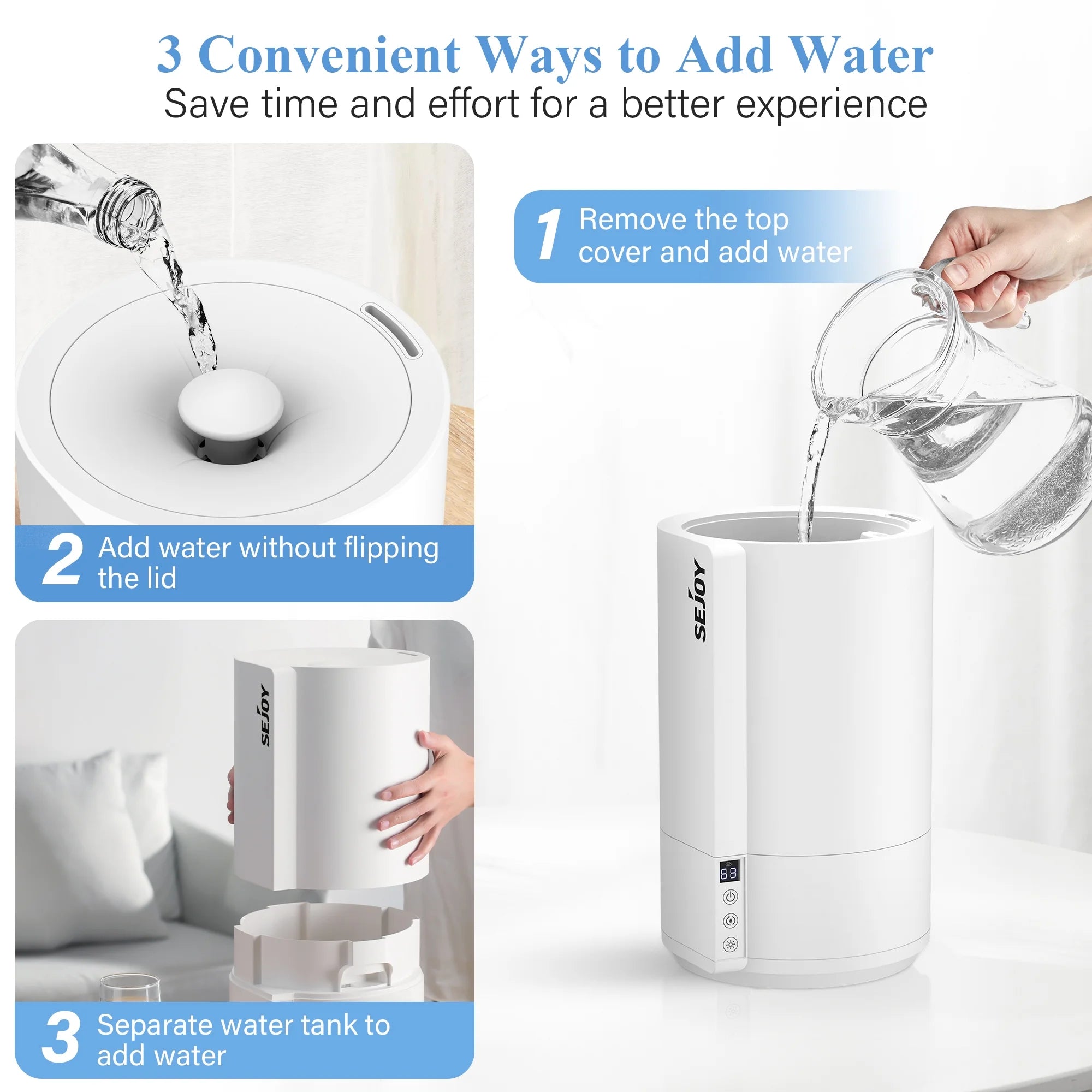 3 Convenient Ways to Add Water
Save time and effort for a better experience

1 Remove the top cover and add water

2 Add water without flipping the lid

SEJOY

SEJOY

88

3 Separate water tank to add water